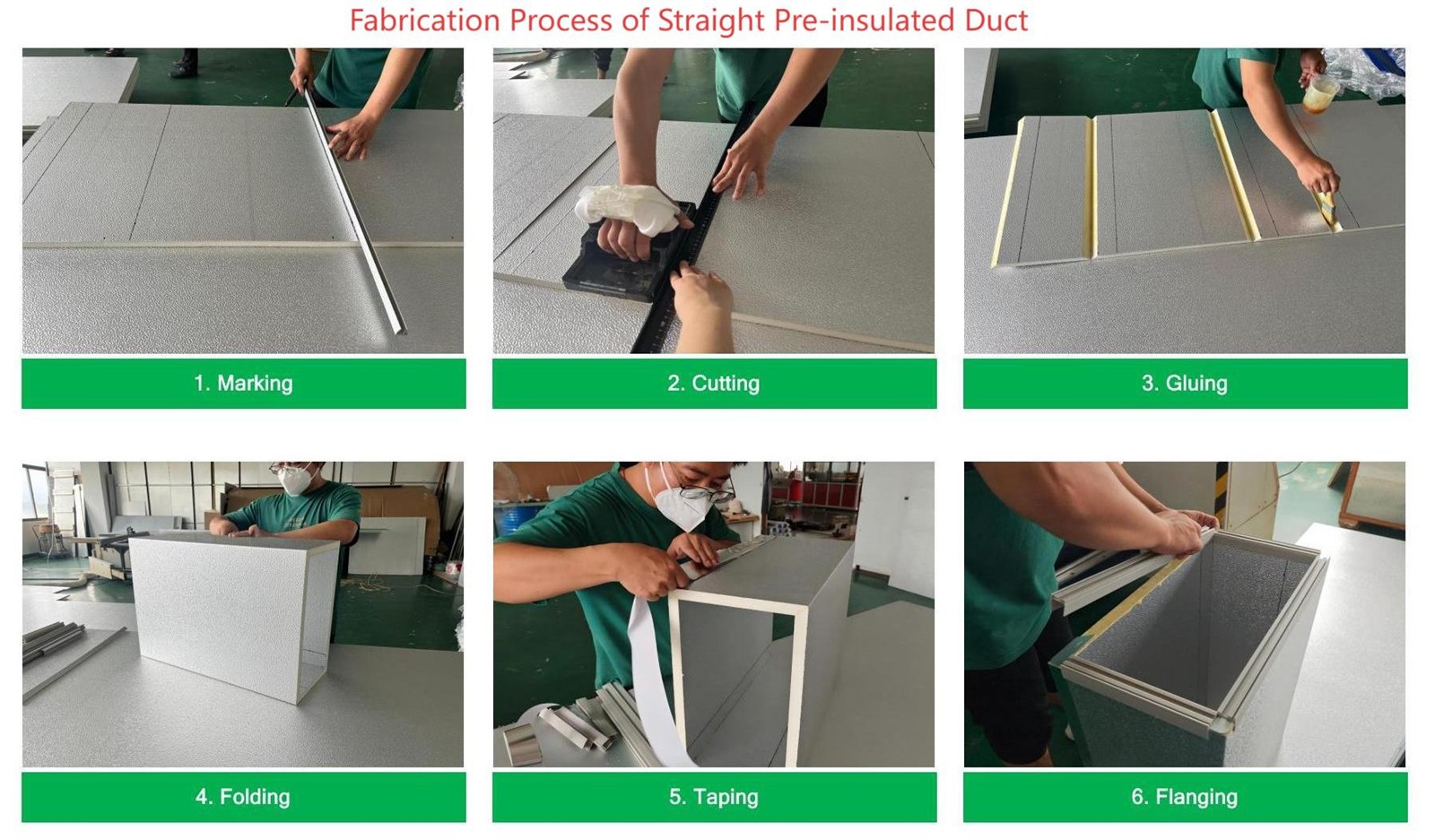 Fabrication Process of Straight Pre-insulated Duct

1. Marking

2. Cutting

3. Gluing

4. Folding

5. Taping

6. Flanging